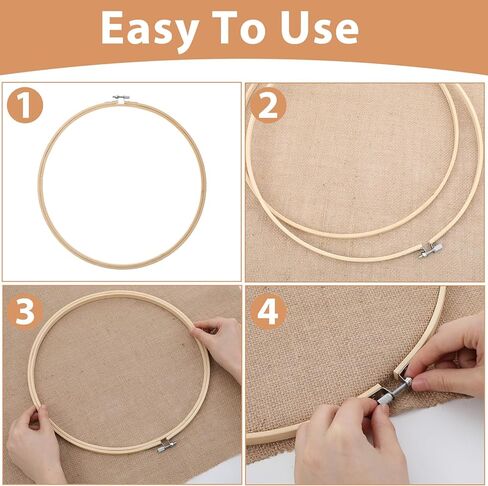 Easy To Use

1

2

3

4