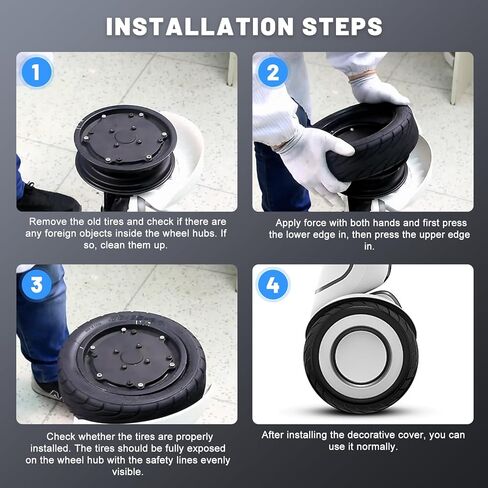 INSTALLATION STEPS

1

Remove the old tires and check if there are any foreign objects inside the wheel hubs. If so, clean them up.

2

Apply force with both hands and first press the lower edge in, then press the upper edge in.

3

Check whether the tires are properly installed. The tires should be fully exposed on the wheel hub with the safety lines evenly visible.

4

After installing the decorative cover, you can use it normally.