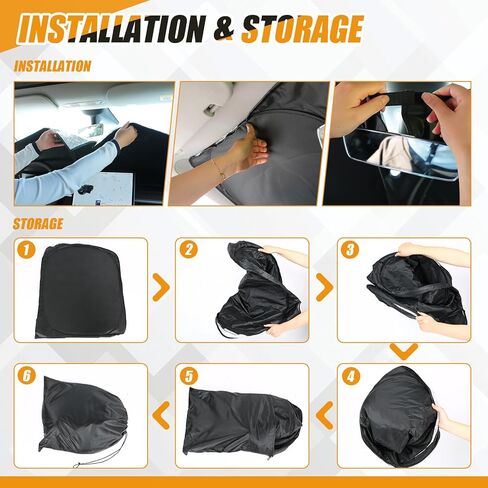 INSTALLATION & STORAGE

INSTALLATION

STORAGE

1

2

3

4

5

6