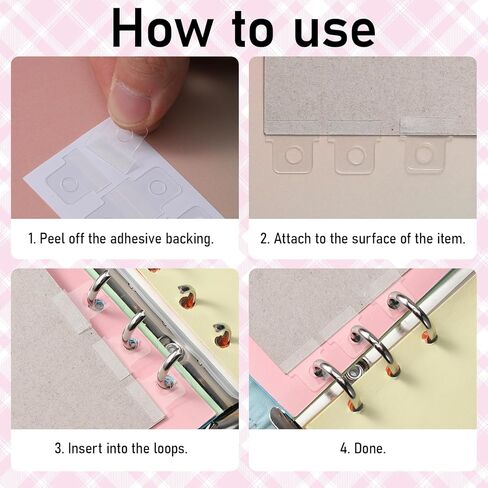 How to use

1. Peel off the adhesive backing.

2. Attach to the surface of the item.

3. Insert into the loops.

4. Done.