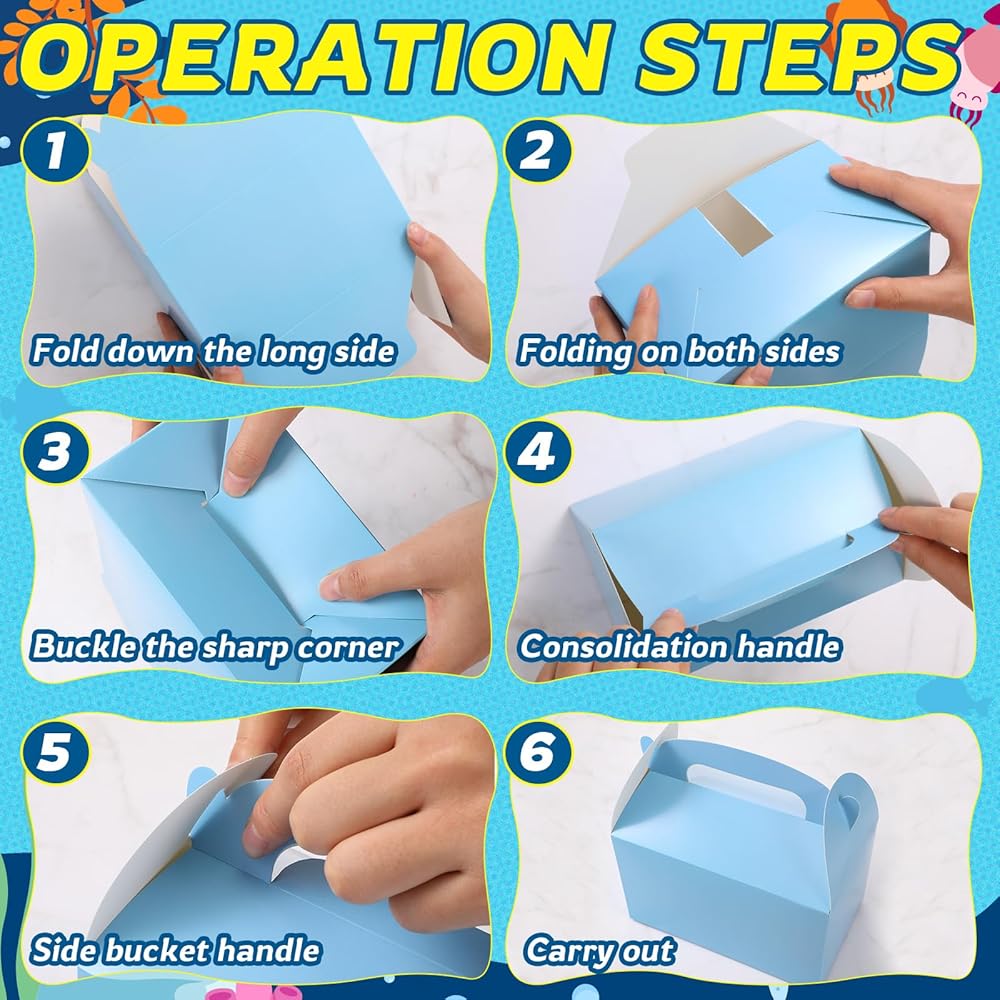 OPERATION STEPS

1
Fold down the long side

2
Folding on both sides

3
Buckle the sharp corner

4
Consolidation handle

5
Side bucket handle

6
Carry out