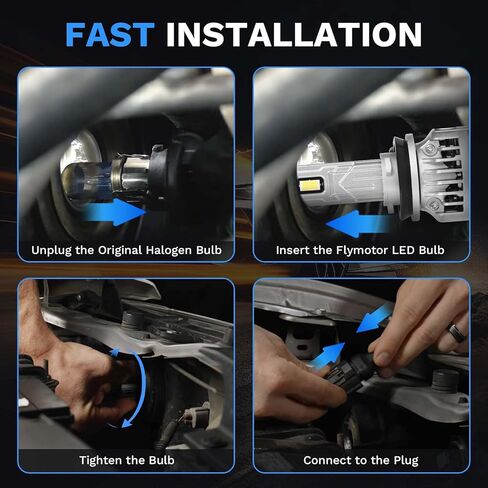 FAST INSTALLATION

Unplug the Original Halogen Bulb

Insert the Flymotor LED Bulb

Tighten the Bulb

Connect to the Plug