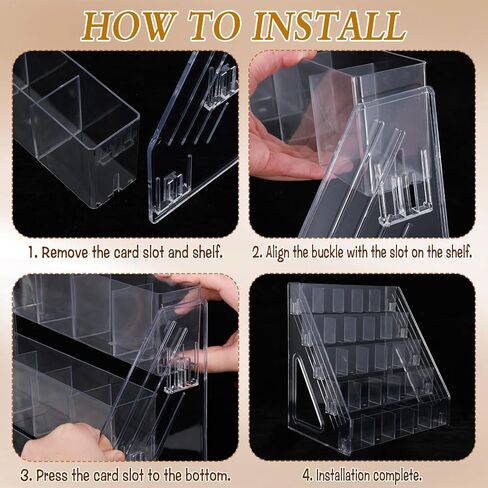 HOW TO INSTALL

1. Remove the card slot and shelf.

2. Align the buckle with the slot on the shelf.

3. Press the card slot to the bottom.

4. Installation complete.