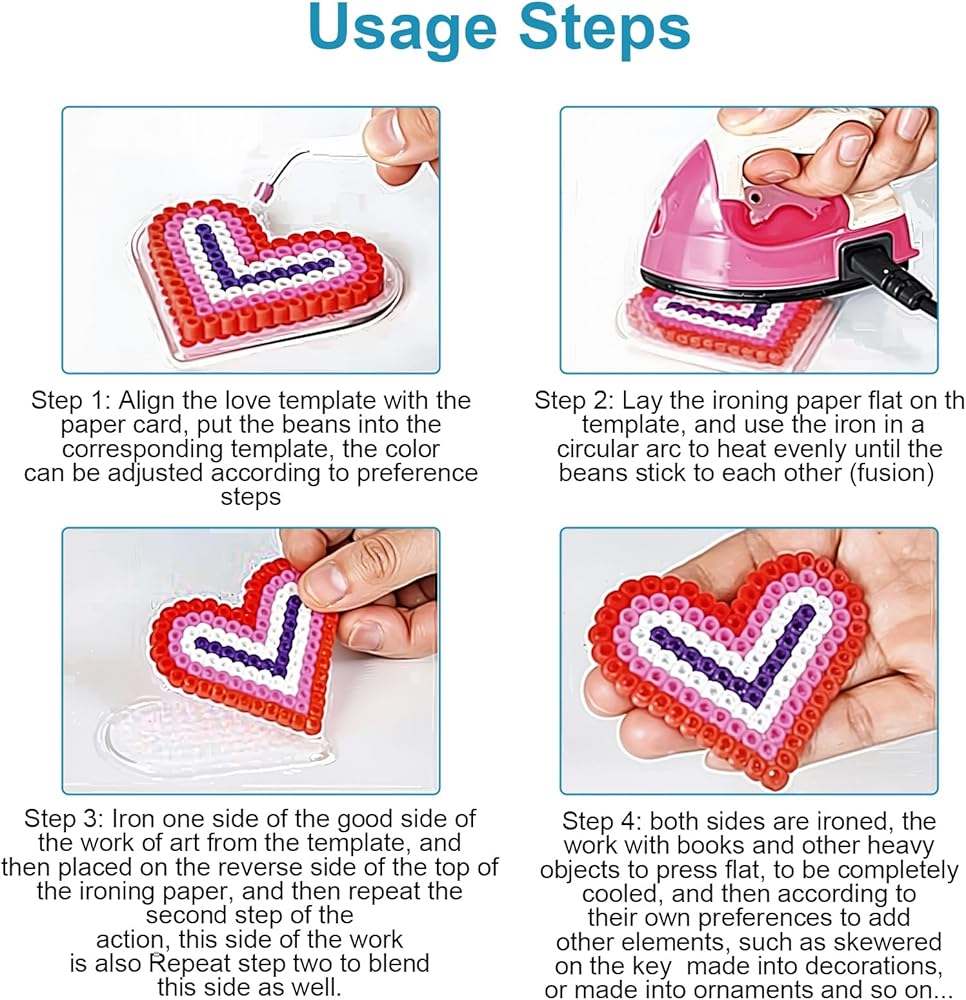 Usage Steps

Step 1: Align the love template with the paper card, put the beans into the corresponding template, the color can be adjusted according to preference steps

Step 2: Lay the ironing paper flat on th template, and use the iron in a circular arc to heat evenly until the beans stick to each other (fusion)

Step 3: Iron one side of the good side of the work of art from the template, and then placed on the reverse side of the top of the ironing paper, and then repeat the second step of the action, this side of the work is also Repeat step two to blend this side as well.

Step 4: both sides are ironed, the work with books and other heavy objects to press flat, to be completely cooled, and then according to their own preferences to add other elements, such as skewered on the key made into decorations, or made into ornaments and so on...