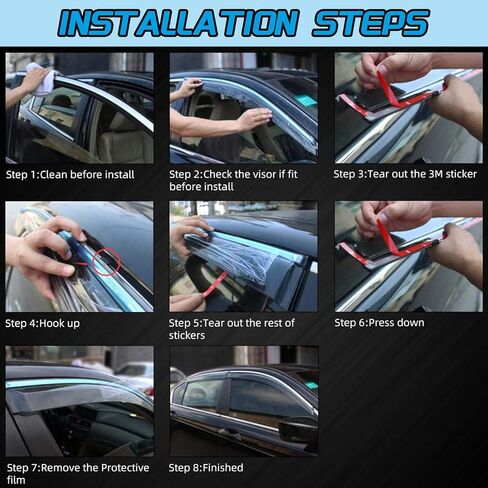 INSTALLATION STEPS

Step 1:Clean before install

Step 2:Check the visor if fit before install

Step 3:Tear out the 3M sticker

Step 4:Hook up

Step 5:Tear out the rest of stickers

Step 6:Press down

Step 7:Remove the Protective film

Step 8:Finished