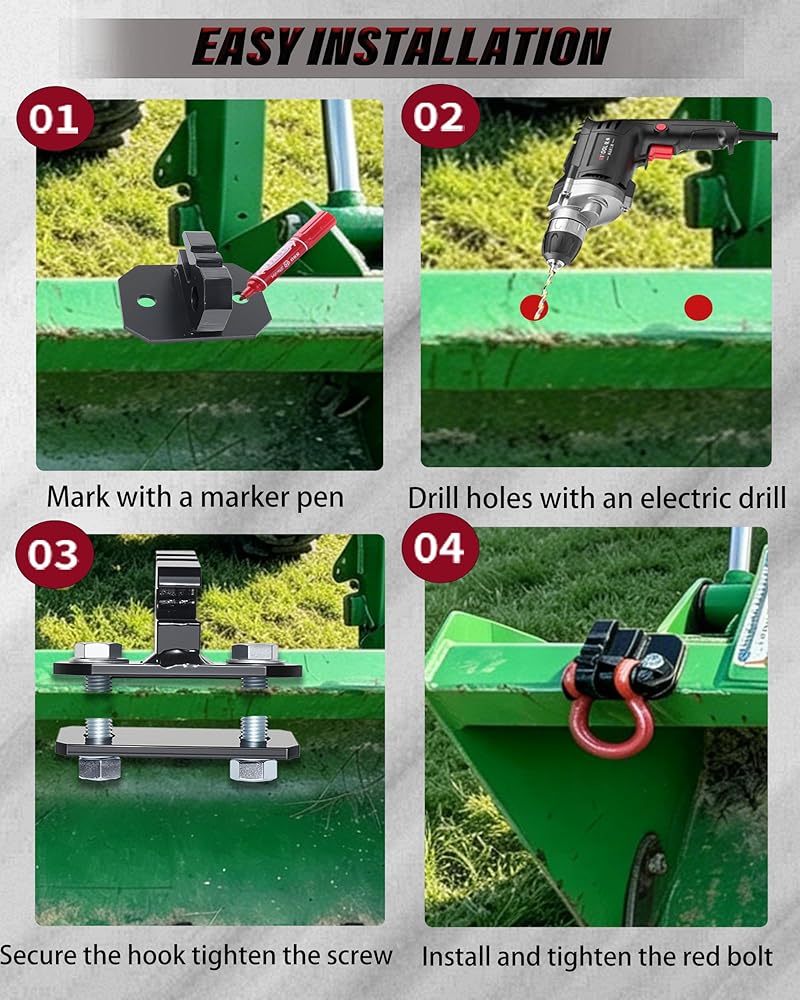 EASY INSTALLATION

01

Mark with a marker pen

02

Drill holes with an electric drill

03

Secure the hook tighten the screw

04

Install and tighten the red bolt