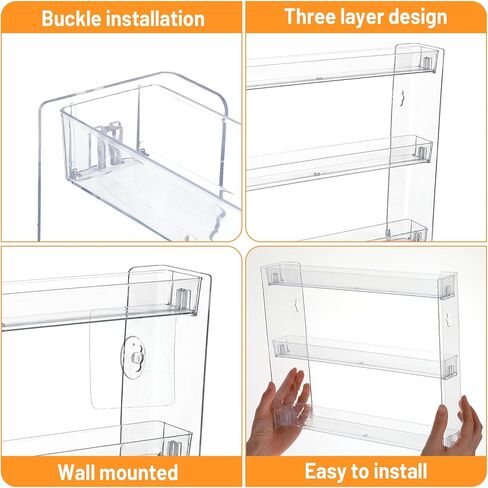 Buckle installation

Three layer design

Wall mounted

Easy to install