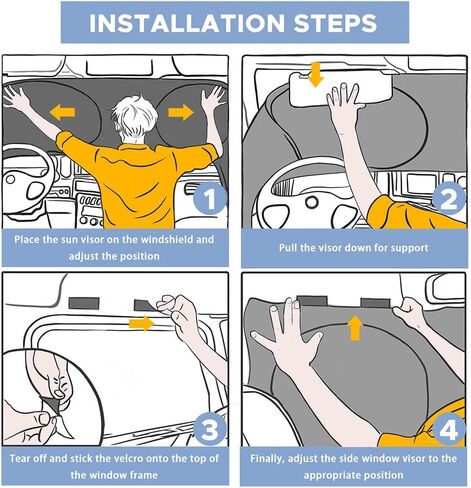 INSTALLATION STEPS

1

Place the sun visor on the windshield and adjust the position

2

Pull the visor down for support

3

Tear off and stick the velcro onto the top of the window frame

4

Finally, adjust the side window visor to the appropriate position