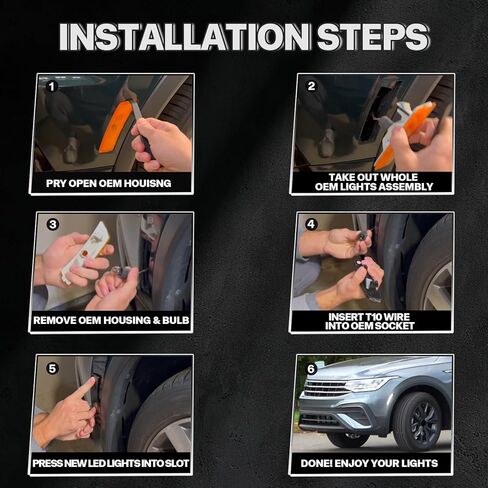 INSTALLATION STEPS

1
PRY OPEN OEM HOUISNG

2
TAKE OUT WHOLE OEM LIGHTS ASSEMBLY

3
REMOVE OEM HOUSING & BULB

4
INSERT T10 WIRE INTO OEM SOCKET

5
PRESS NEW LED LIGHTS INTO SLOT

6
DONE! ENJOY YOUR LIGHTS