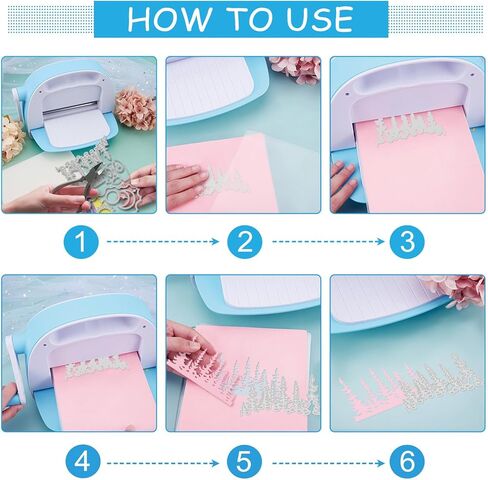 HOW TO USE

1

2

3

4

5

6