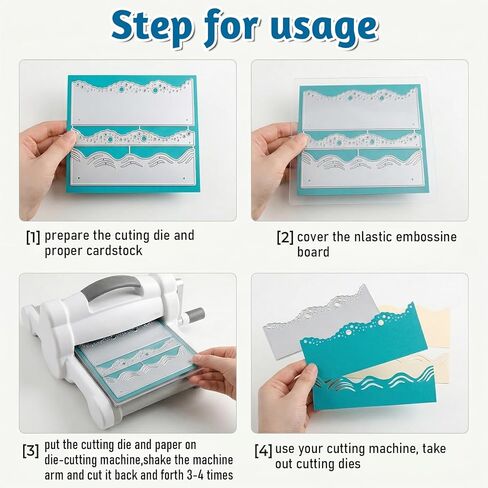 Step for usage

[1] prepare the cuting die and proper cardstock

[2] cover the nlastic embossine board

[3] put the cutting die and paper on die-cutting machine,shake the machine arm and cut it back and forth 3-4 times

[4] use your cutting machine, take out cutting dies