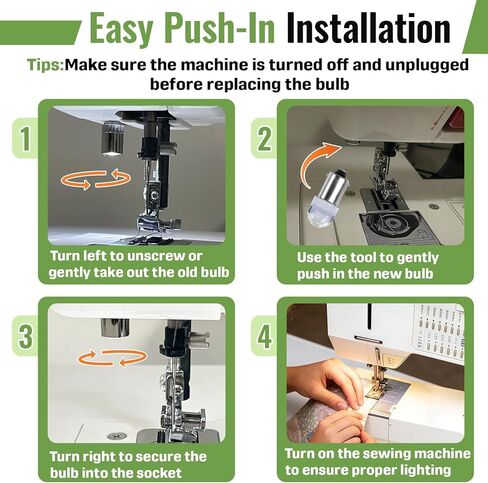 Easy Push-In Installation

Tips:Make sure the machine is turned off and unplugged before replacing the bulb

1

Turn left to unscrew or gently take out the old bulb

2

Use the tool to gently push in the new bulb

3

Turn right to secure the bulb into the socket

4

Turn on the sewing machine to ensure proper lighting