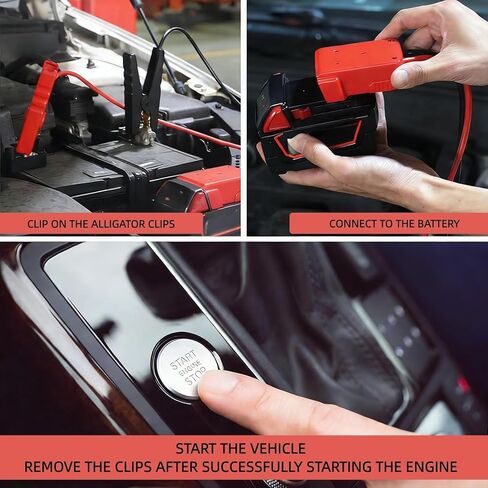 CLIP ON THE ALLIGATOR CLIPS

CONNECT TO THE BATTERY

START ENGINE STOP

START THE VEHICLE
REMOVE THE CLIPS AFTER SUCCESSFULLY STARTING THE ENGINE