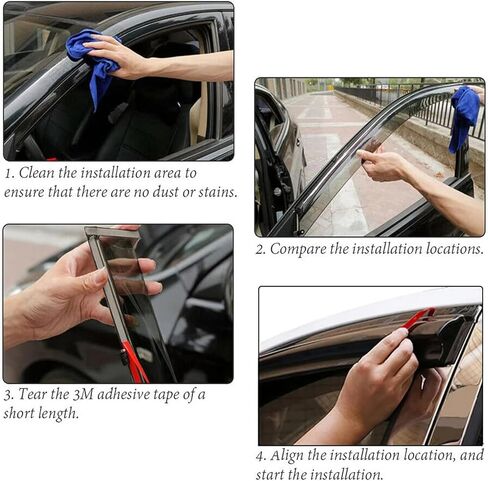 1. Clean the installation area to ensure that there are no dust or stains.

2. Compare the installation locations.

3. Tear the 3M adhesive tape of a short length.

4. Align the installation location, and start the installation.