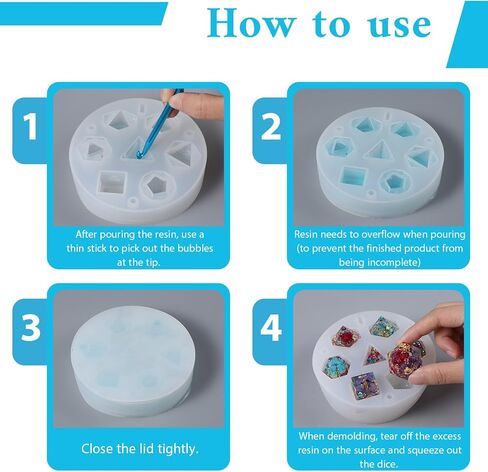 How to use

1

After pouring the resin, use a thin stick to pick out the bubbles at the tip.

2

Resin needs to overflow when pouring (to prevent the finished product from being incomplete)

3

Close the lid tightly.

4

When demolding, tear off the excess resin on the surface and squeeze out the dice.