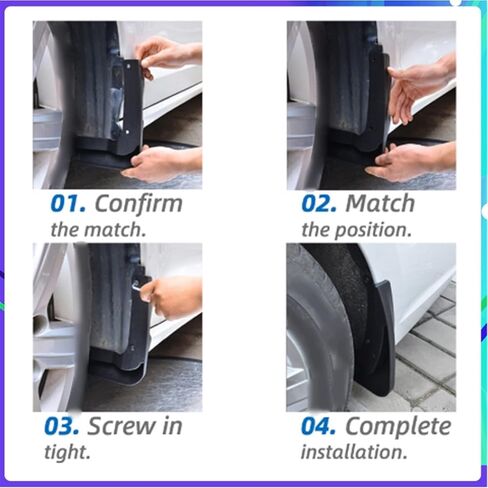 01. Confirm the match.

02. Match the position.

03. Screw in tight.

04. Complete installation.