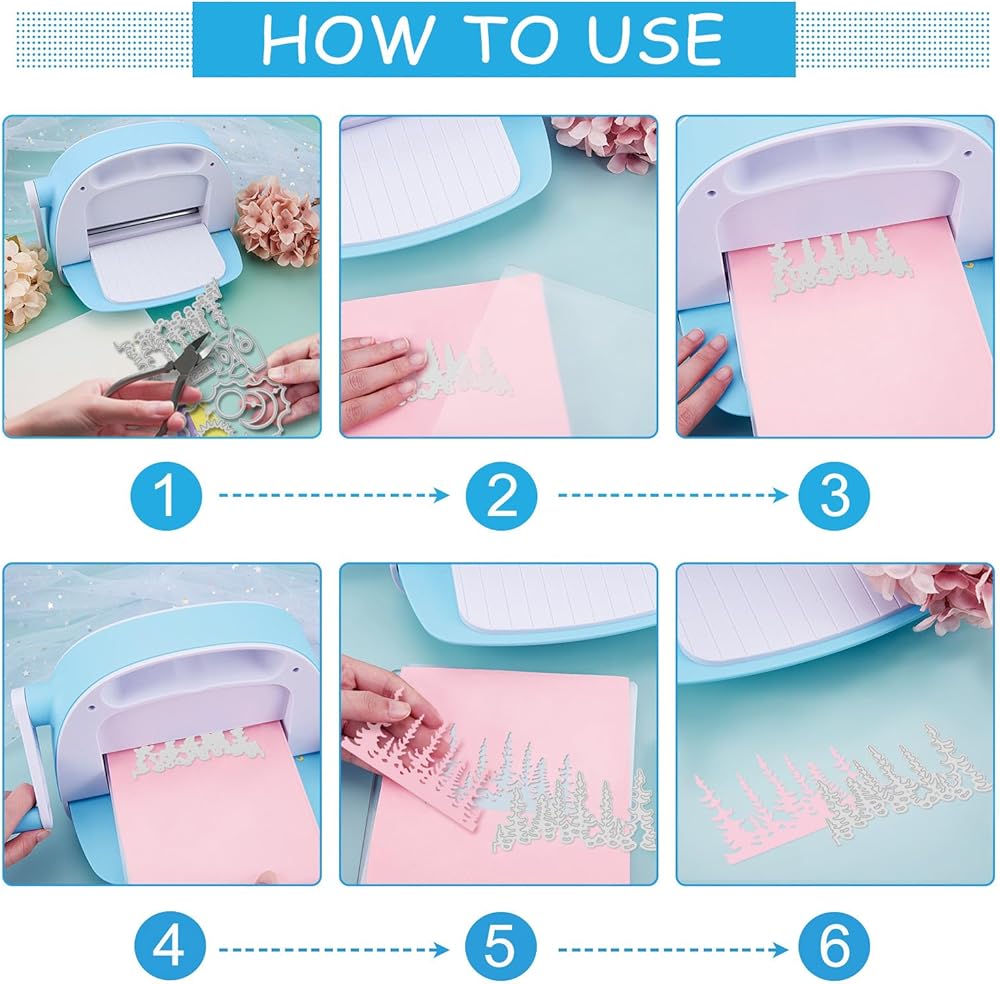 HOW TO USE

1

2

3

4

5

6