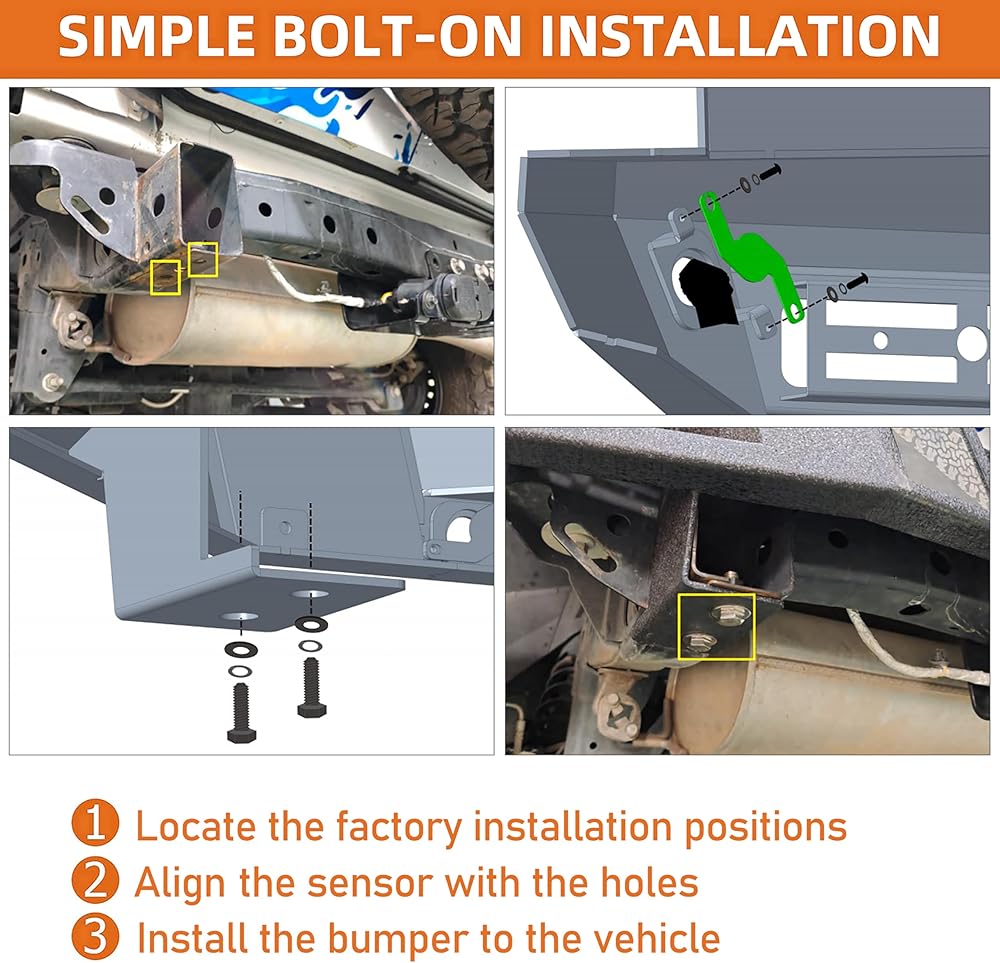 SIMPLE BOLT-ON INSTALLATION

1 Locate the factory installation positions
2 Align the sensor with the holes
3 Install the bumper to the vehicle