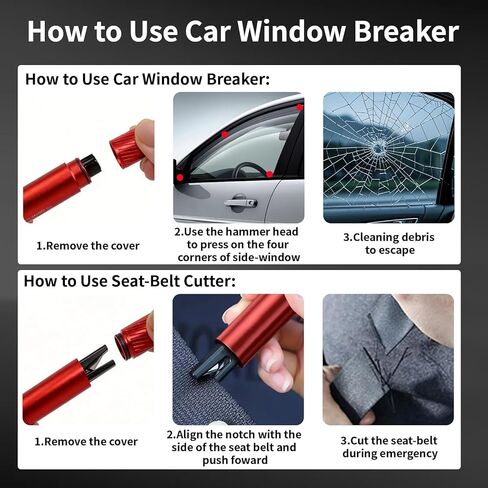 How to Use Car Window Breaker

How to Use Car Window Breaker:

1.Remove the cover

2.Use the hammer head to press on the four corners of side-window

3.Cleaning debris to escape

How to Use Seat-Belt Cutter:

1.Remove the cover

2.Align the notch with the side of the seat belt and push foward

3.Cut the seat-belt during emergency