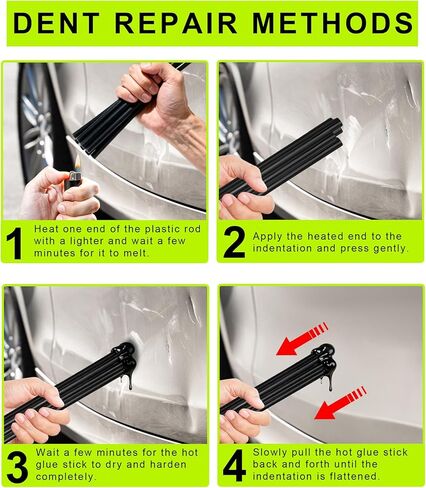 DENT REPAIR METHODS

1 Heat one end of the plastic rod with a lighter and wait a few minutes for it to melt.

2 Apply the heated end to the indentation and press gently.

3 Wait a few minutes for the hot glue stick to dry and harden completely.

4 Slowly pull the hot glue stick back and forth until the indentation is flattened.