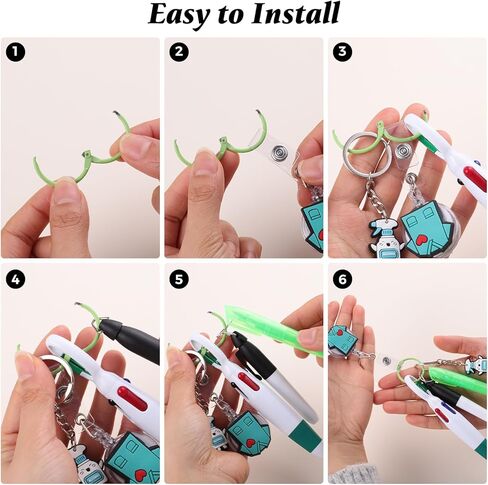 Easy to Install

1

2

3

4

5

6