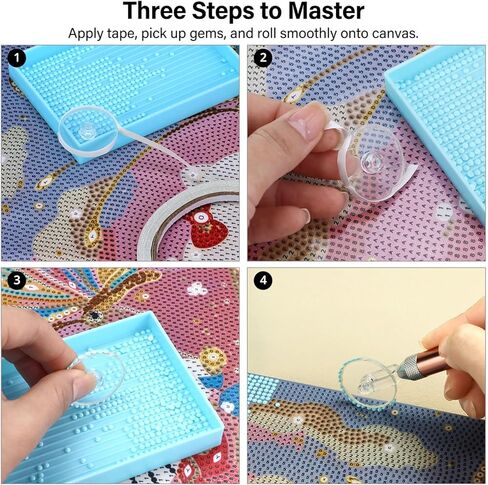 Three Steps to Master

Apply tape, pick up gems, and roll smoothly onto canvas.

1

2

3

4