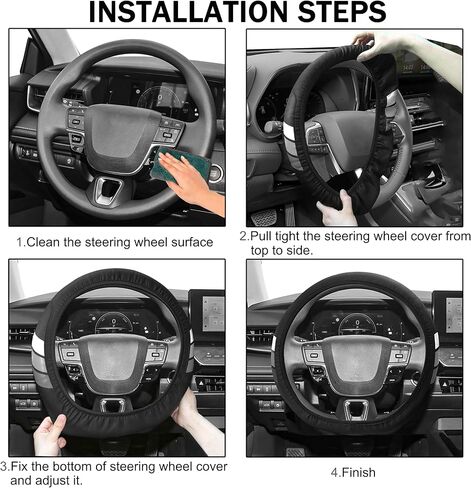 INSTALLATION STEPS

1.Clean the steering wheel surface

2.Pull tight the steering wheel cover from top to side.

3.Fix the bottom of steering wheel cover and adjust it.

4.Finish