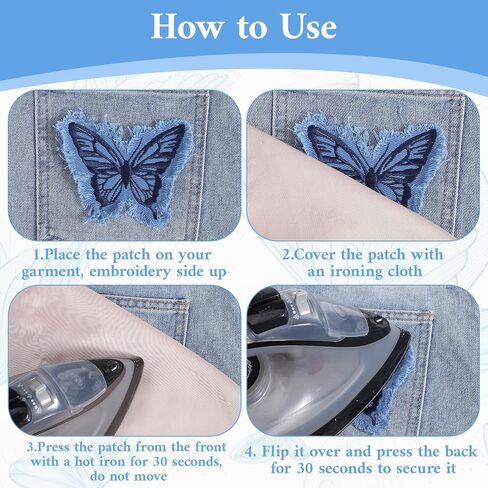 How to Use

1.Place the patch on your garment, embroidery side up

2.Cover the patch with an ironing cloth

3.Press the patch from the front with a hot iron for 30 seconds, do not move

4. Flip it over and press the back for 30 seconds to secure it