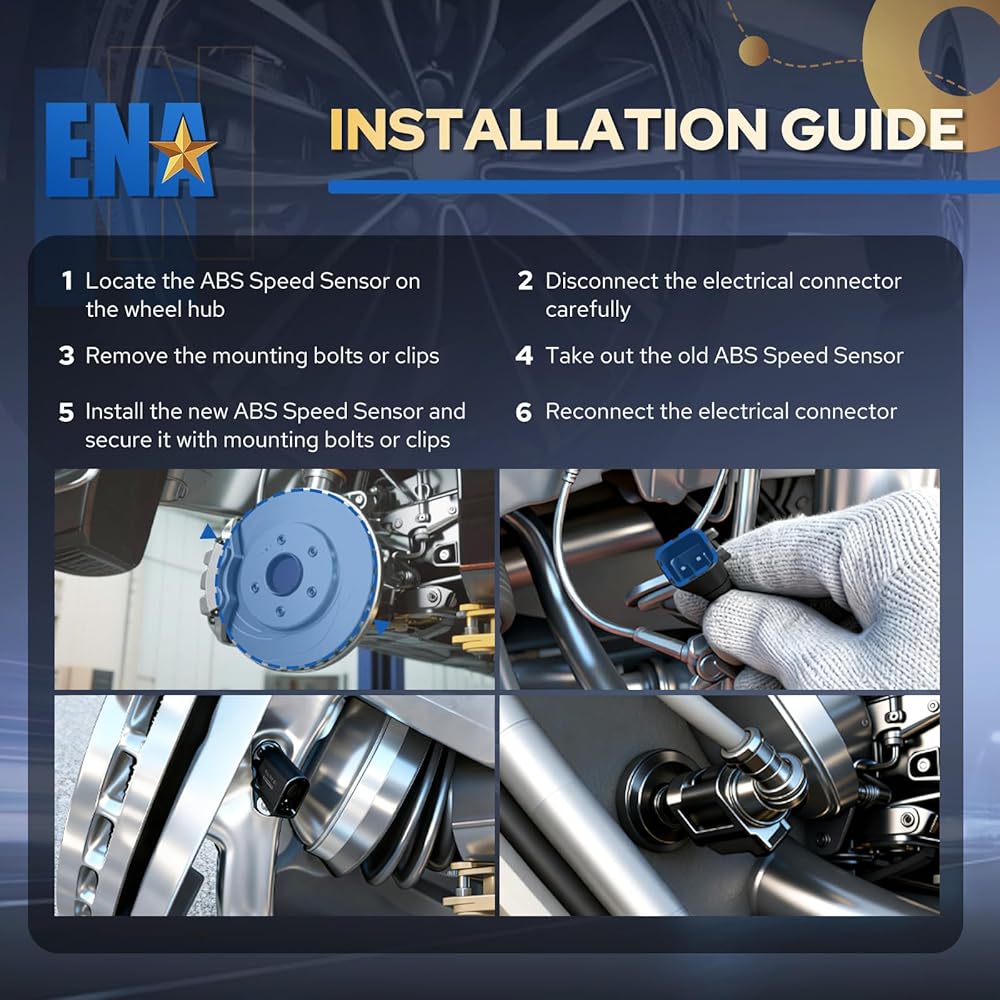 ENA

INSTALLATION GUIDE

1 Locate the ABS Speed Sensor on the wheel hub

2 Disconnect the electrical connector carefully

3 Remove the mounting bolts or clips

4 Take out the old ABS Speed Sensor

5 Install the new ABS Speed Sensor and secure it with mounting bolts or clips

6 Reconnect the electrical connector