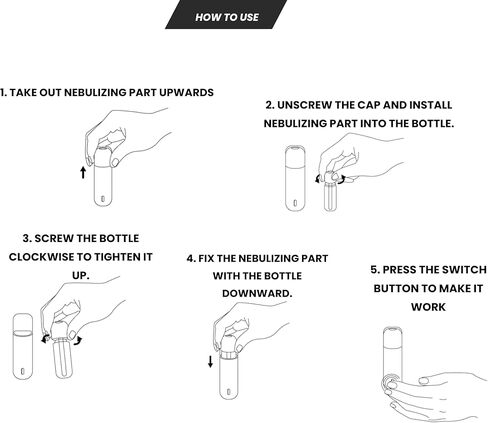 HOW TO USE

1. TAKE OUT NEBULIZING PART UPWARDS

2. UNSCREW THE CAP AND INSTALL NEBULIZING PART INTO THE BOTTLE.

3. SCREW THE BOTTLE CLOCKWISE TO TIGHTEN IT UP.

4. FIX THE NEBULIZING PART WITH THE BOTTLE DOWNWARD.

5. PRESS THE SWITCH BUTTON TO MAKE IT WORK