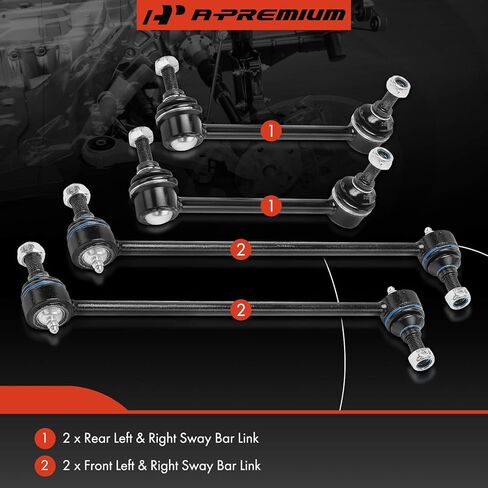 A-PREMIUM

1

1

2

2

1 2 x Rear Left & Right Sway Bar Link

2 2 x Front Left & Right Sway Bar Link