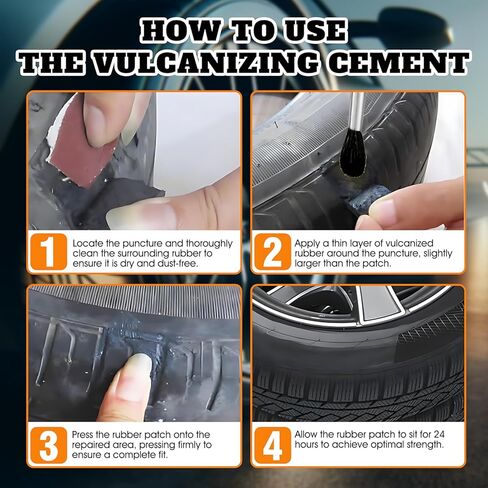 HOW TO USE
THE VULCANIZING CEMENT

1
Locate the puncture and thoroughly clean the surrounding rubber to ensure it is dry and dust-free.

2
Apply a thin layer of vulcanized rubber around the puncture, slightly larger than the patch.

3
Press the rubber patch onto the repaired area, pressing firmly to ensure a complete fit.

4
Allow the rubber patch to sit for 24 hours to achieve optimal strength.