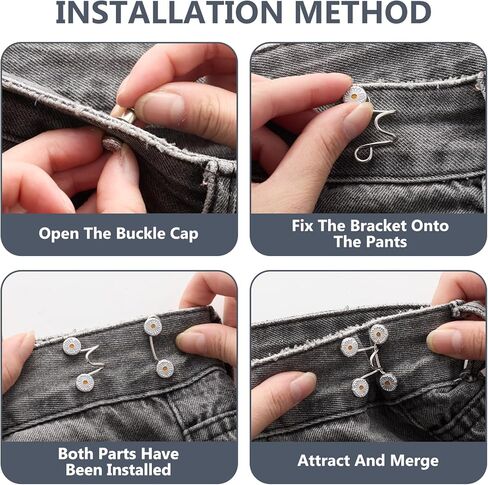 INSTALLATION METHOD

Open The Buckle Cap

Fix The Bracket Onto The Pants

Both Parts Have Been Installed

Attract And Merge