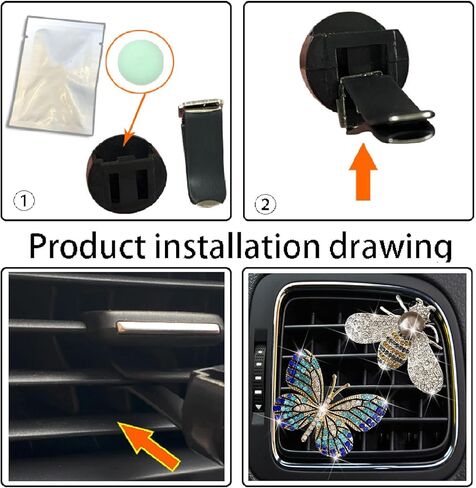 ①

②

Product installation drawing