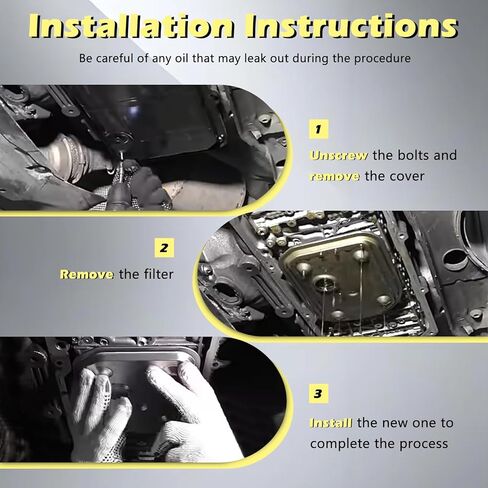 Installation Instructions

Be careful of any oil that may leak out during the procedure

1

Unscrew the bolts and remove the cover

2

Remove the filter

3

Install the new one to complete the process