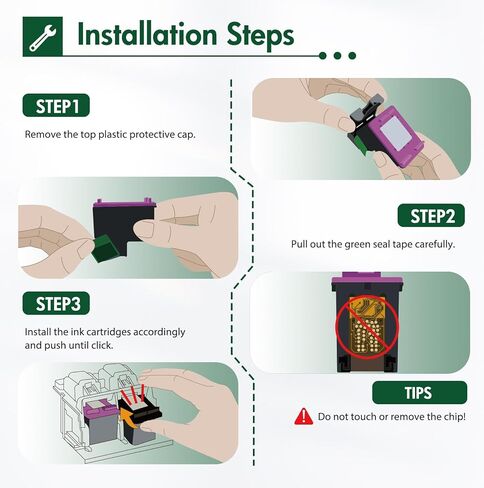 Installation Steps

STEP1

Remove the top plastic protective cap.

STEP2

Pull out the green seal tape carefully.

STEP3

Install the ink cartridges accordingly and push until click.

TIPS

Do not touch or remove the chip!