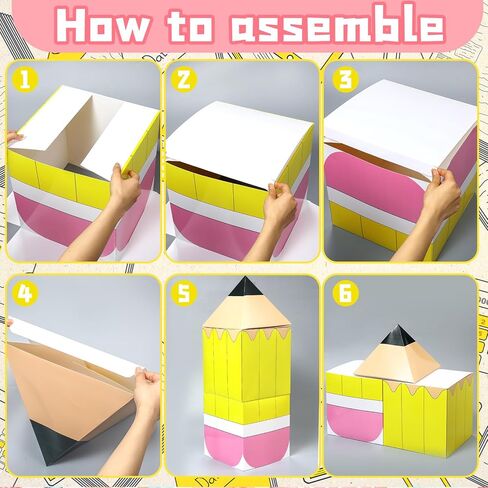 How to assemble

1

2

3

4

5

6