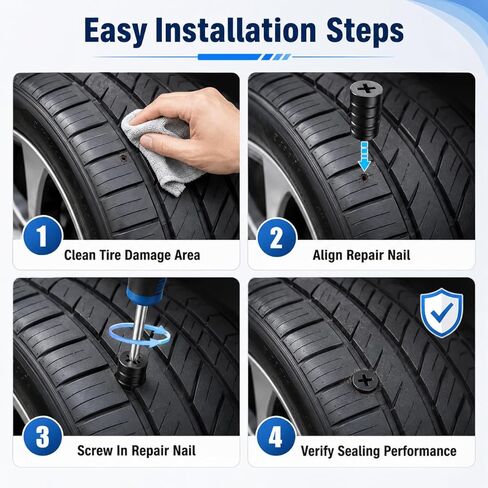 Easy Installation Steps

1 Clean Tire Damage Area

2 Align Repair Nail

3 Screw In Repair Nail

4 Verify Sealing Performance