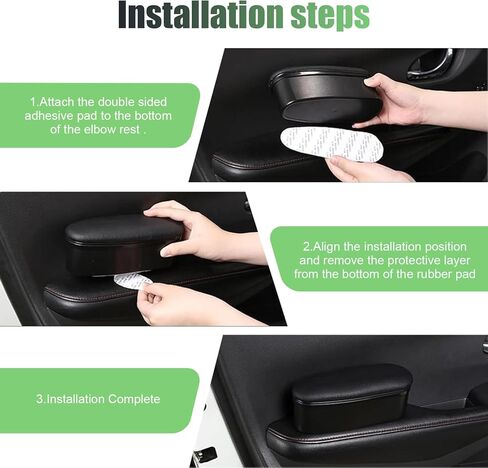 Installation steps

1.Attach the double sided adhesive pad to the bottom of the elbow rest .

2.Align the installation position and remove the protective layer from the bottom of the rubber pad

3.Installation Complete