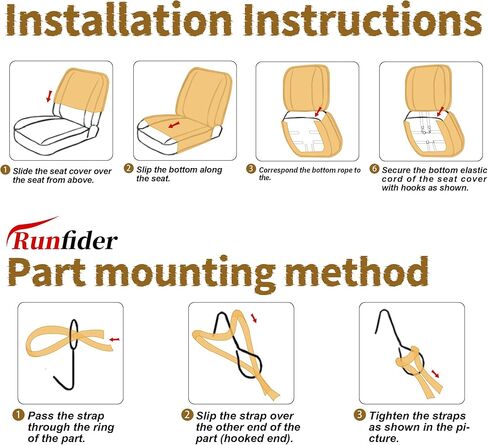 Installation Instructions

1 Slide the seat cover over the seat from above.

2 Slip the bottom along the seat.

3 Correspond the bottom rope to the.

6 Secure the bottom elastic cord of the seat cover with hooks as shown.

Runfider

Part mounting method

1 Pass the strap through the ring of the part.

2 Slip the strap over the other end of the part (hooked end).

3 Tighten the straps as shown in the picture.