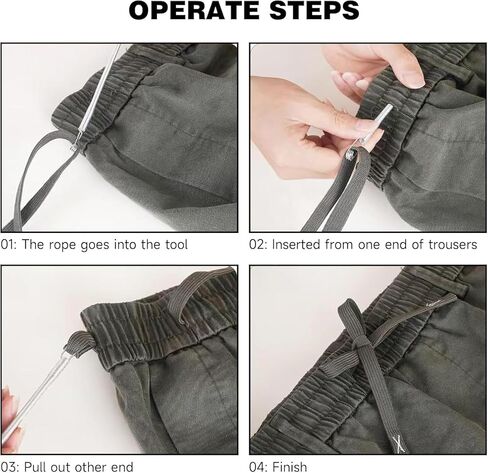 OPERATE STEPS

01: The rope goes into the tool

02: Inserted from one end of trousers

03: Pull out other end

04: Finish