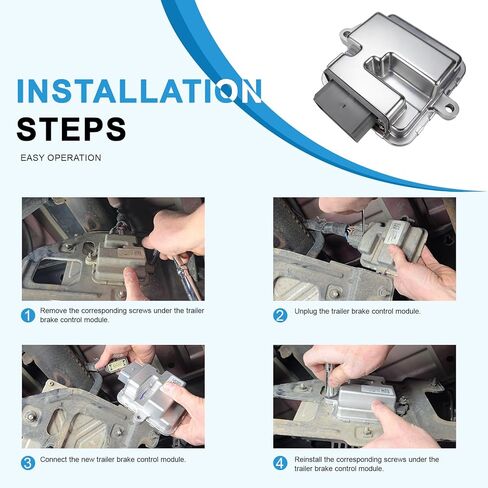 INSTALLATION
STEPS

EASY OPERATION

1 Remove the corresponding screws under the trailer brake control module.

2 Unplug the trailer brake control module.

3 Connect the new trailer brake control module.

4 Reinstall the corresponding screws under the trailer brake control module.