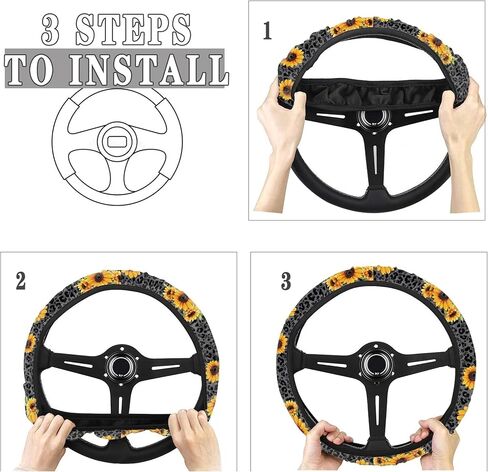 3 STEPS
TO INSTALL

1

2

3