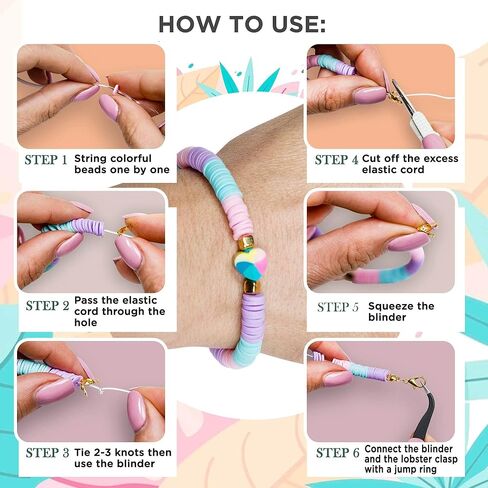 HOW TO USE:

STEP 1 String colorful beads one by one

STEP 2 Pass the elastic cord through the hole

STEP 3 Tie 2-3 knots then use the blinder

STEP 4 Cut off the excess elastic cord

STEP 5 Squeeze the blinder

STEP 6 Connect the blinder and the lobster clasp with a jump ring