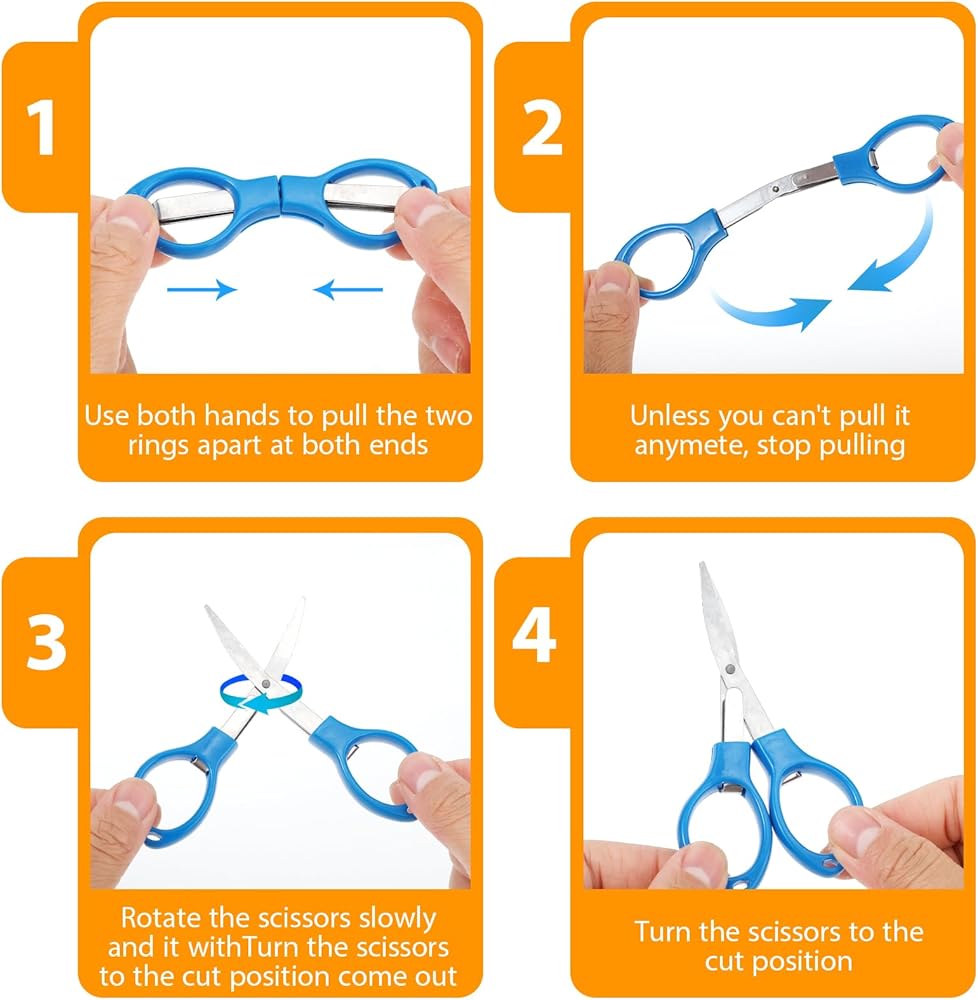 1

Use both hands to pull the two rings apart at both ends

2

Unless you can't pull it anymete, stop pulling

3

Rotate the scissors slowly and it withTurn the scissors to the cut position come out

4

Turn the scissors to the cut position