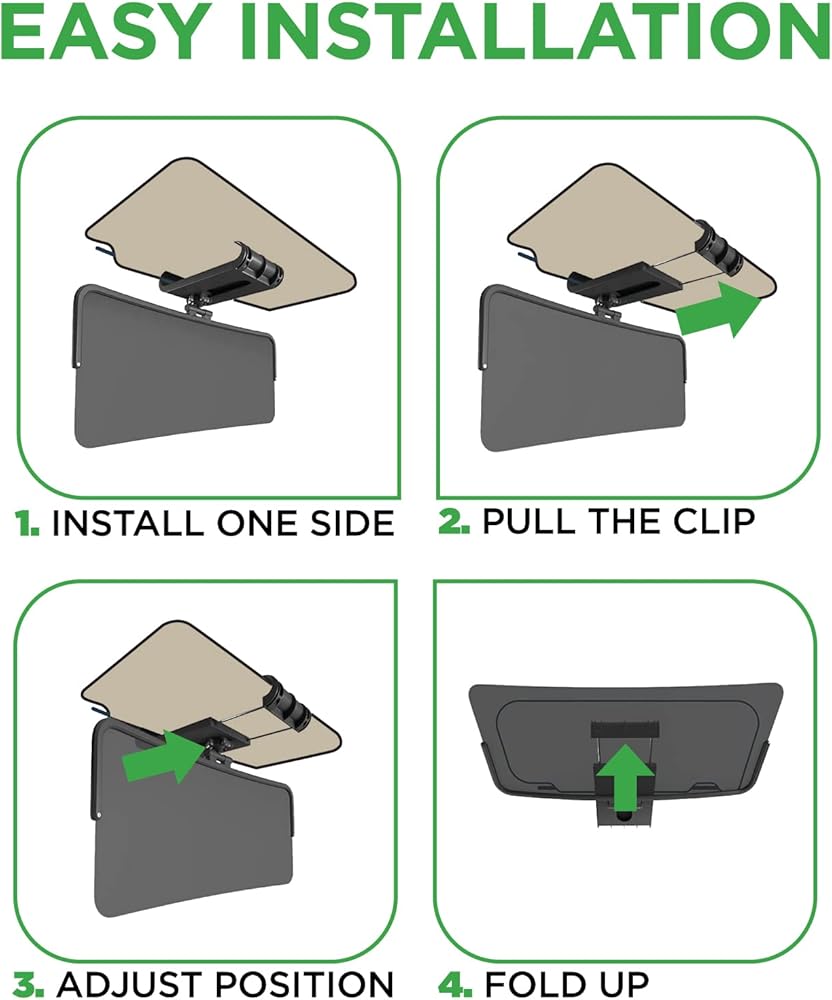 EASY INSTALLATION

1. INSTALL ONE SIDE

2. PULL THE CLIP

3. ADJUST POSITION

4. FOLD UP