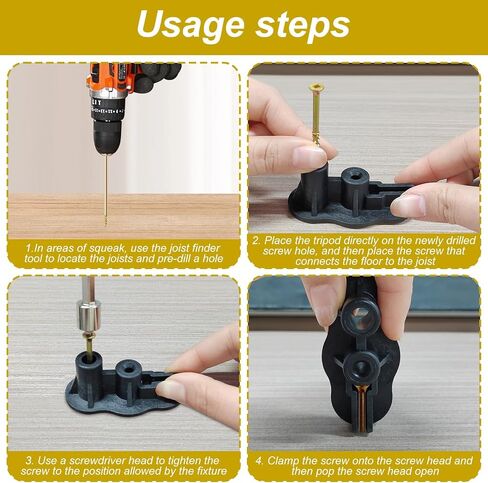 Usage steps

1.In areas of squeak, use the joist finder tool to locate the joists and pre-dill a hole

2. Place the tripod directly on the newly drilled screw hole, and then place the screw that connects the floor to the joist

3. Use a screwdriver head to tighten the screw to the position allowed by the fixture

4. Clamp the screw onto the screw head and then pop the screw head open