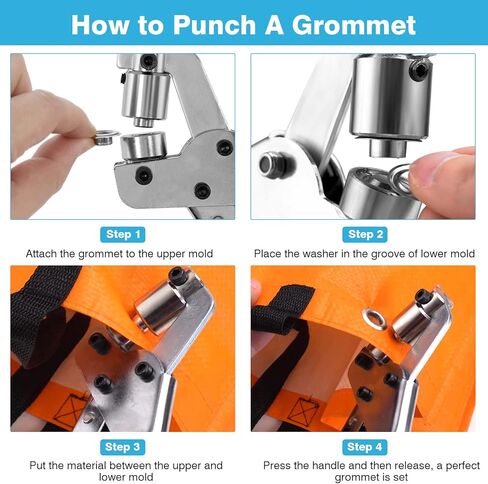 How to Punch A Grommet

Step 1

Attach the grommet to the upper mold

Step 2

Place the washer in the groove of lower mold

Step 3

Put the material between the upper and lower mold

Step 4

Press the handle and then release, a perfect grommet is set