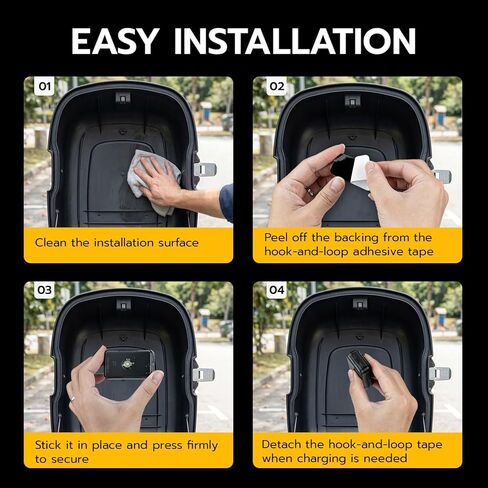 EASY INSTALLATION

01

Clean the installation surface

02

Peel off the backing from the hook-and-loop adhesive tape

03

Stick it in place and press firmly to secure

04

Detach the hook-and-loop tape when charging is needed