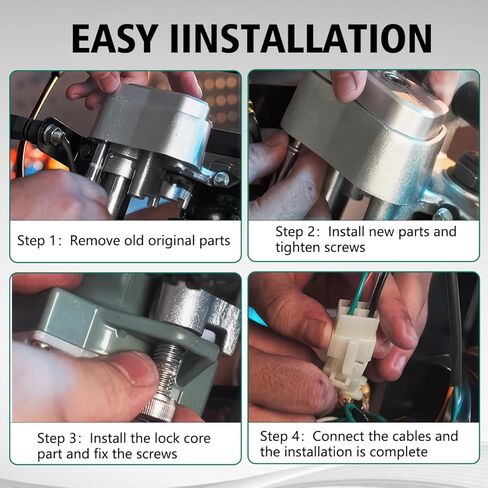 EASY IINSTALLATION

Step 1: Remove old original parts

Step 2: Install new parts and tighten screws

Step 3: Install the lock core part and fix the screws

Step 4: Connect the cables and the installation is complete